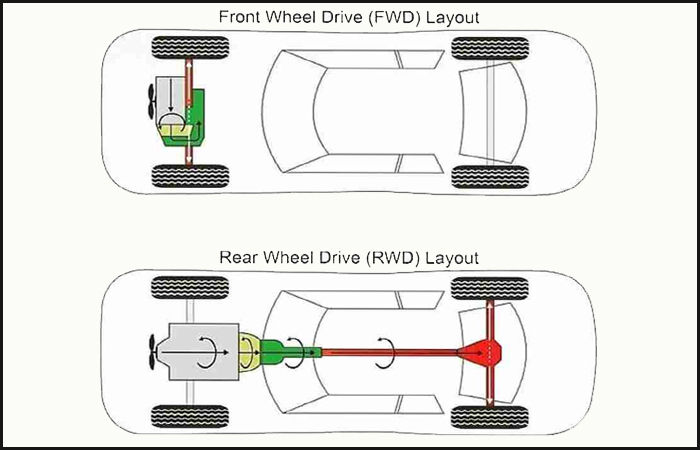 Front Wheel Drive (FWD) Layout

Rear Wheel Drive (RWD) Layout